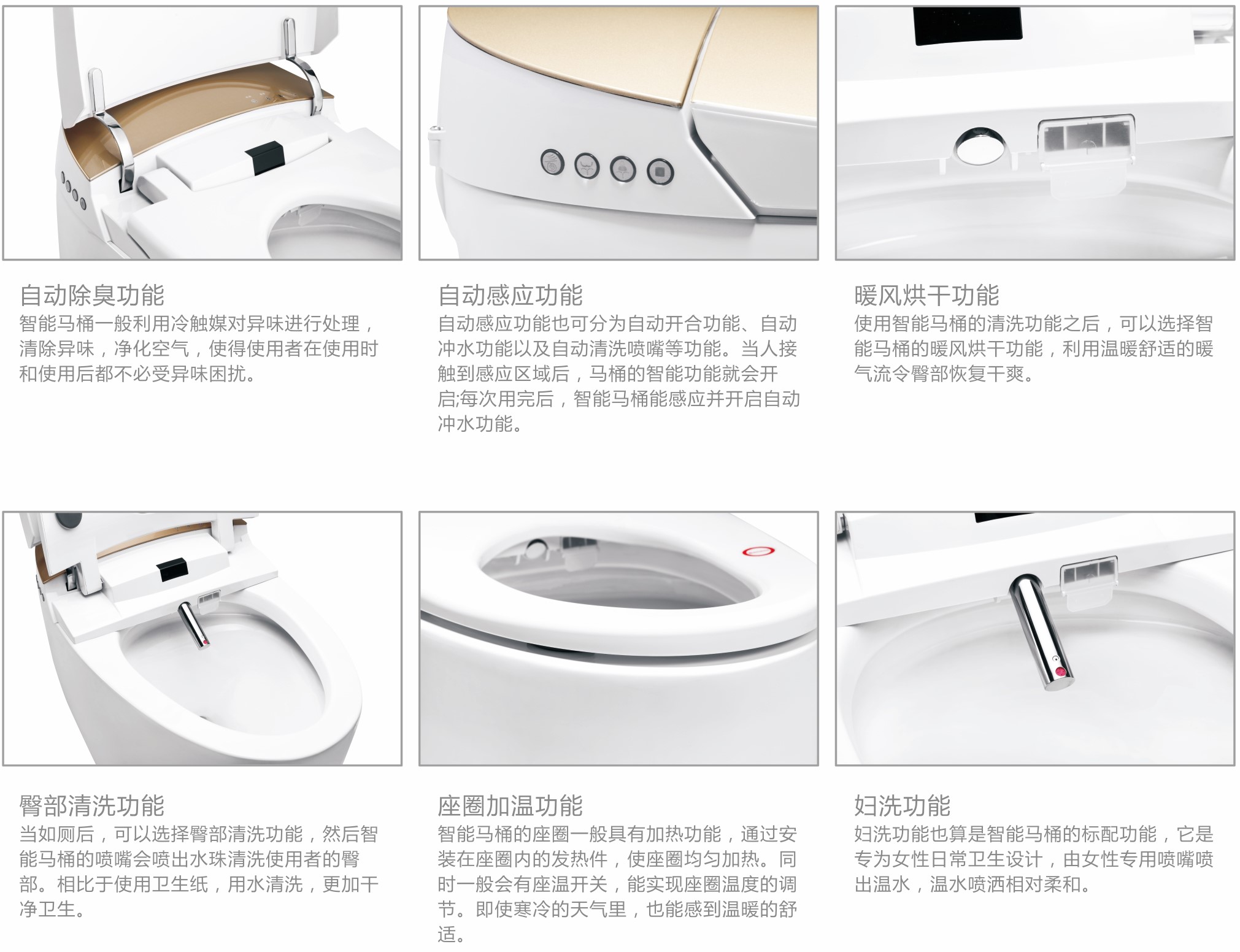 自动除臭功能
智能马桶一般利用冷触媒对异味进行处理，清除异味，净化空气，使得使用者在使用时和使用后都不必受异味困扰。

自动感应功能
自动感应功能也可分为自动开合功能、自动冲水功能以及自动清洗喷嘴等功能。当人接触到感应区域后，马桶的智能功能就会开启;每次用完后，智能马桶能感应并开启自动冲水功能。

暖风烘干功能
使用智能马桶的清洗功能之后，可以选择智能马桶的暖风烘干功能，利用温暖舒适的暖气流令臀部恢复干爽。

臀部清洗功能
当如厕后，可以选择臀部清洗功能，然后智能马桶的喷嘴会喷出水珠清洗使用者的臀部。相比于使用卫生纸，用水清洗，更加干净卫生。

座圈加温功能
智能马桶的座圈一般具有加热功能，通过安装在座圈内的发热件，使座圈均匀加热。同时一般会有座温开关，能实现座圈温度的调节。即使寒冷的天气里，也能感到温暖的舒适。

妇洗功能
妇洗功能也算是智能马桶的标配功能，它是专为女性日常卫生设计，由女性专用喷嘴喷出温水，温水喷洒相对柔和。